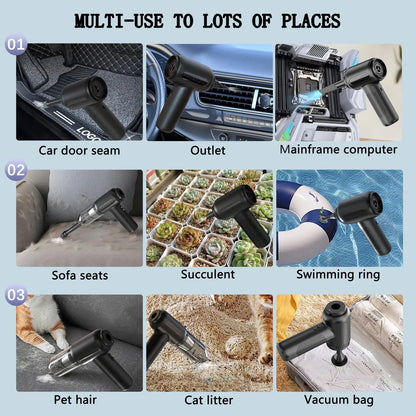 MULTI-USE TO LOTS OF PLACES

01

LOGO

Car door seam

Outlet

Mainframe computer

02

Sofa seats

Succulent

Swimming ring

03

Pet hair

Cat litter

Vacuum bag